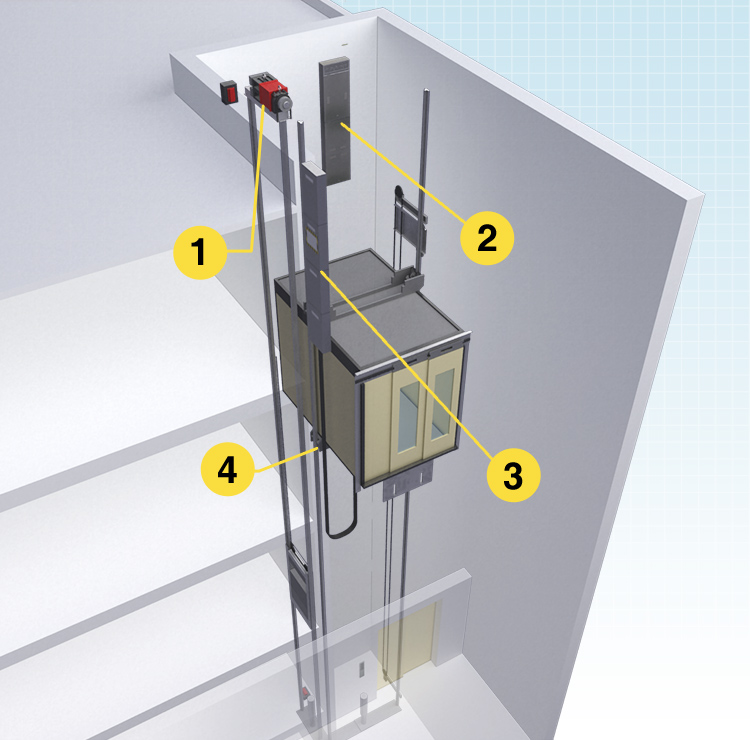 1
2
3
4